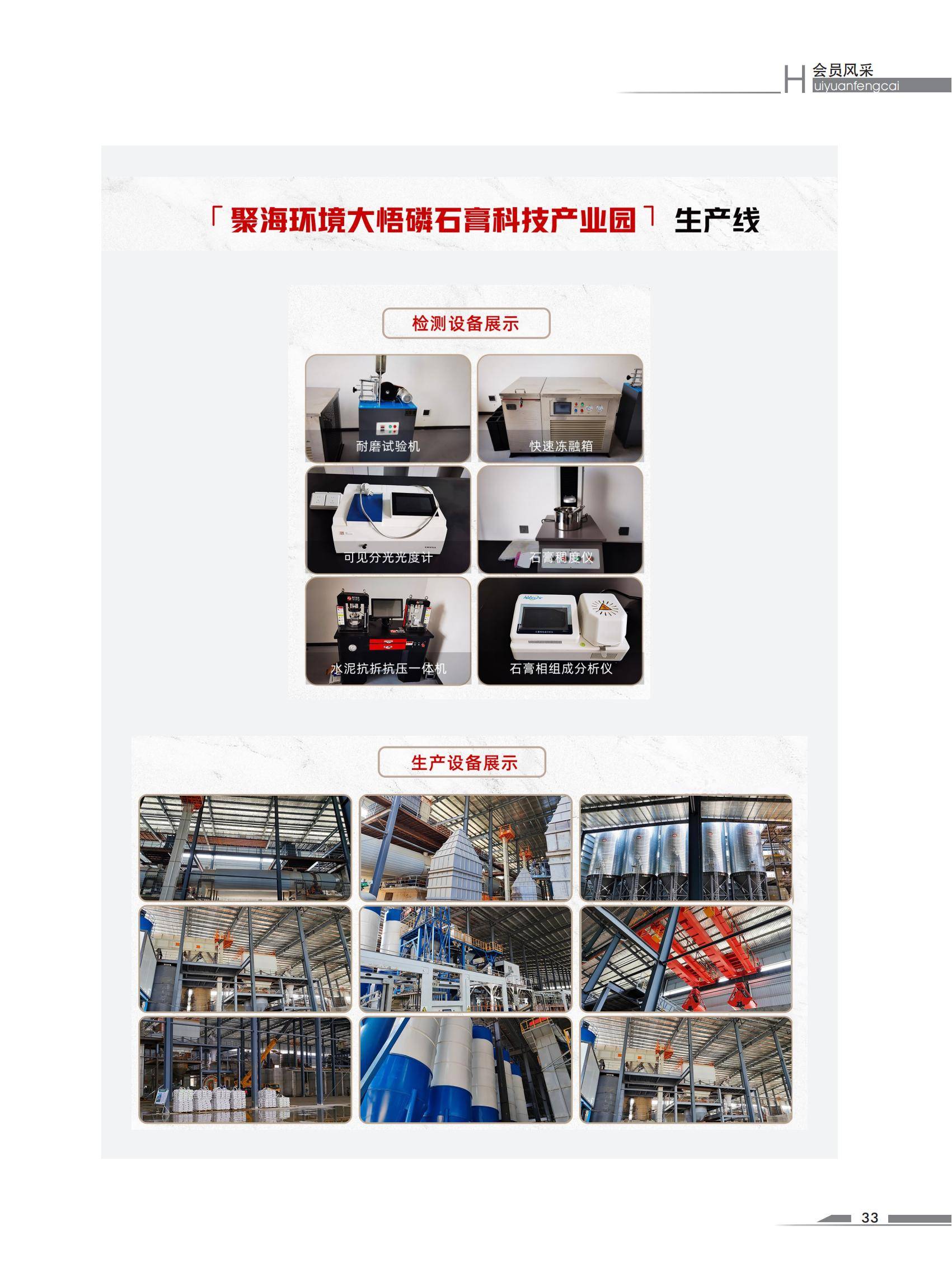 H 会员风采
uiyuanfengcai

「聚海环境大悟磷石膏科技产业园」生产线

检测设备展示

耐磨试验机

快速冻融箱

可见分光光度计

石膏稠度仪

水泥抗折抗压一体机

石膏相组成分析仪

生产设备展示

33